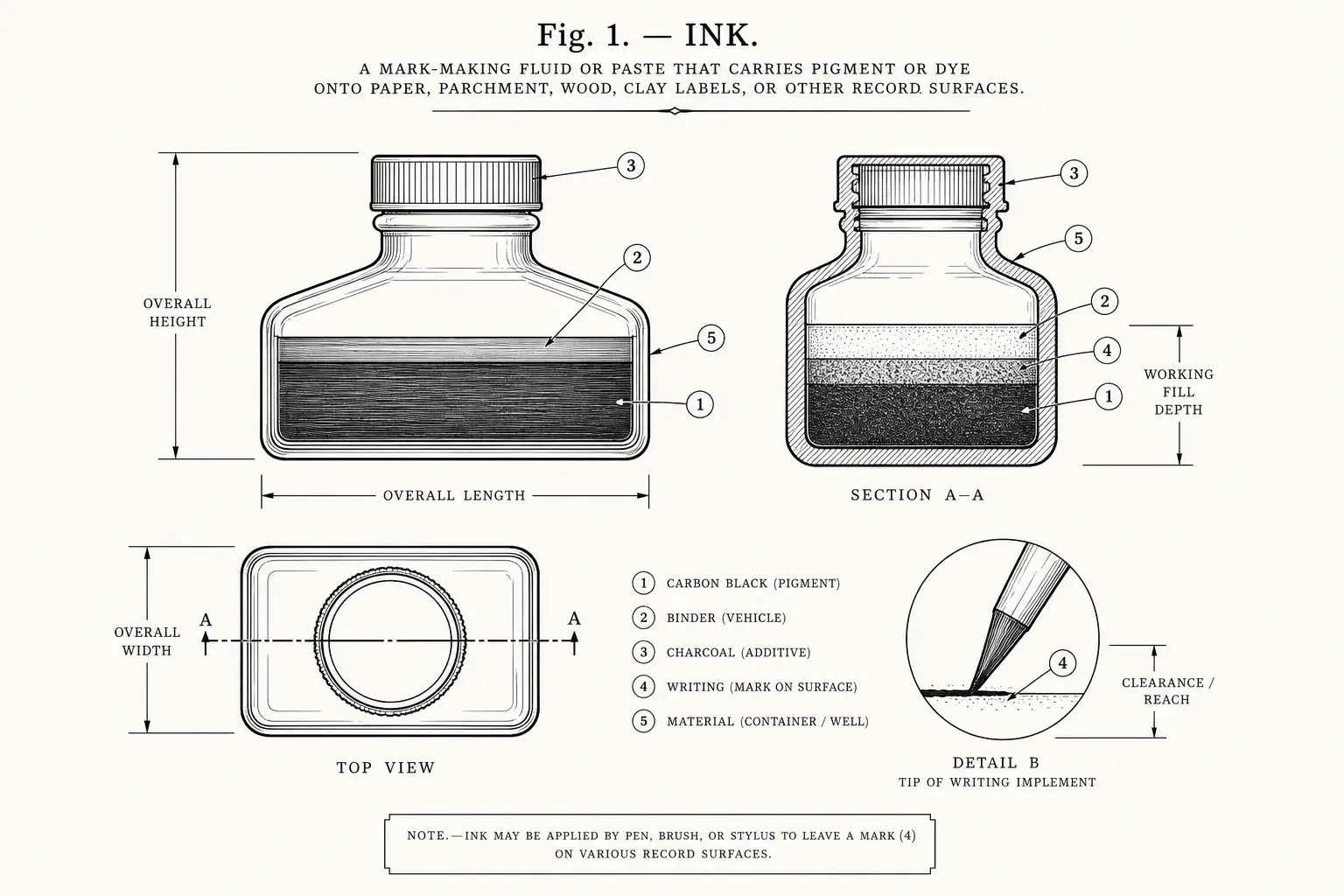 Fig. 1. — INK.

A MARK-MAKING FLUID OR PASTE THAT CARRIES PIGMENT OR DYE ONTO PAPER, PARCHMENT, WOOD, CLAY LABELS, OR OTHER RECORD SURFACES.

OVERALL HEIGHT

3

2

5

1

OVERALL LENGTH

3

5

2

4

1

WORKING FILL DEPTH

SECTION A—A

OVERALL WIDTH

A

A

TOP VIEW

1 CARBON BLACK (PIGMENT)

2 BINDER (VEHICLE)

3 CHARCOAL (ADDITIVE)

4 WRITING (MARK ON SURFACE)

5 MATERIAL (CONTAINER / WELL)

4

CLEARANCE / REACH

DETAIL B
TIP OF WRITING IMPLEMENT

NOTE.—INK MAY BE APPLIED BY PEN, BRUSH, OR STYLUS TO LEAVE A MARK (4) ON VARIOUS RECORD SURFACES.