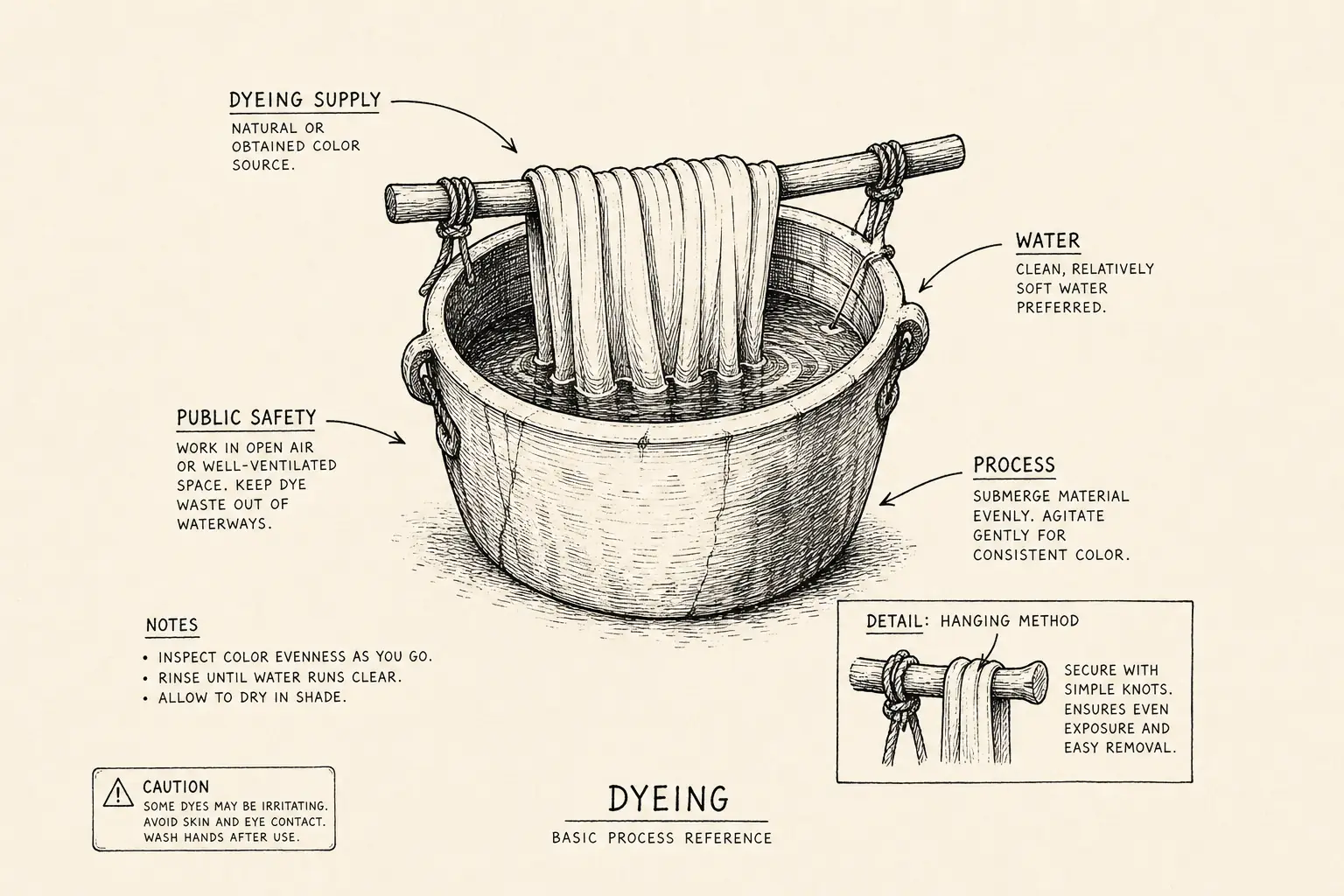 DYEING SUPPLY
NATURAL OR OBTAINED COLOR SOURCE.

WATER
CLEAN, RELATIVELY SOFT WATER PREFERRED.

PUBLIC SAFETY
WORK IN OPEN AIR OR WELL-VENTILATED SPACE. KEEP DYE WASTE OUT OF WATERWAYS.

PROCESS
SUBMERGE MATERIAL EVENLY. AGITATE GENTLY FOR CONSISTENT COLOR.

NOTES
• INSPECT COLOR EVENNESS AS YOU GO.
• RINSE UNTIL WATER RUNS CLEAR.
• ALLOW TO DRY IN SHADE.

DETAIL: HANGING METHOD
SECURE WITH SIMPLE KNOTS. ENSURES EVEN EXPOSURE AND EASY REMOVAL.

CAUTION
SOME DYES MAY BE IRRITATING. AVOID SKIN AND EYE CONTACT. WASH HANDS AFTER USE.

DYEING
BASIC PROCESS REFERENCE